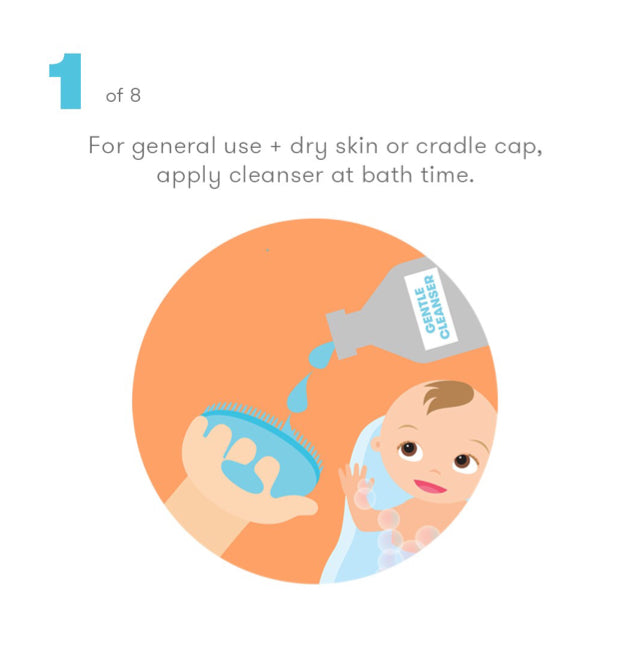 1 of 8

For general use + dry skin or cradle cap, apply cleanser at bath time.

GENTLE CLEANSER